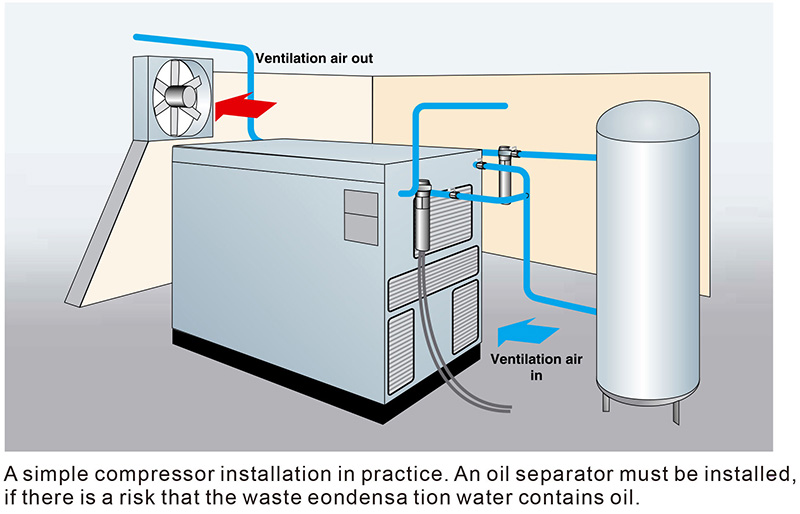 Ventilation air out

Ventilation air in

A simple compressor installation in practice. An oil separator must be installed, if there is a risk that the waste eondensa tion water contains oil.